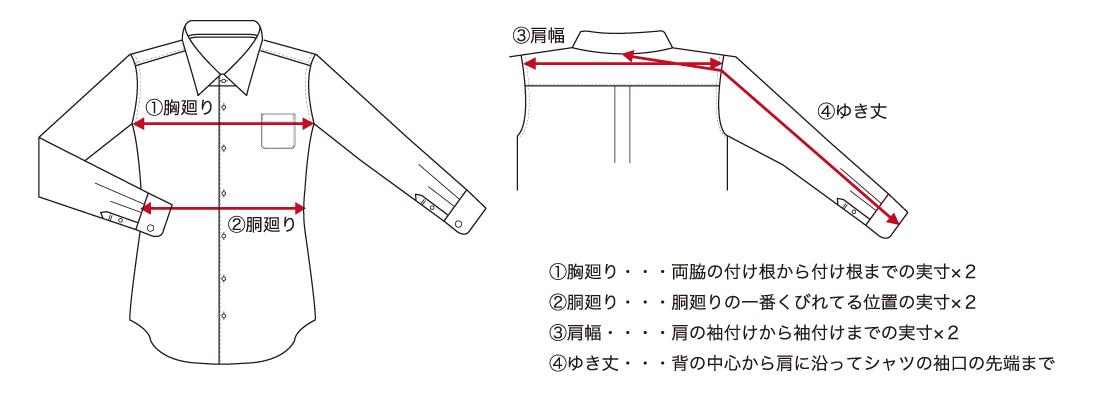 ①胸廻り

②胴廻り

③肩幅

④ゆき丈

①胸廻り・・・両脇の付け根から付け根までの実寸×2
②胴廻り・・・胴廻りの一番くびれてる位置の実寸×2
③肩幅・・・・肩の袖付けから袖付けまでの実寸×2
④ゆき丈・・・背の中心から肩に沿ってシャツの袖口の先端まで